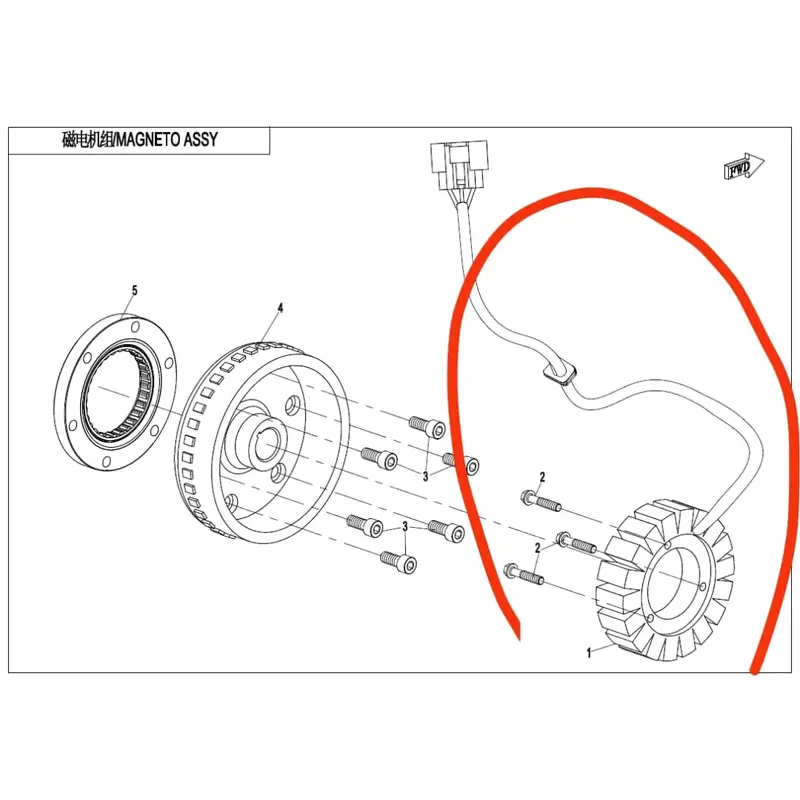 磁电机组/MAGNETO ASSY

FWD

5

4

3

3

2

2

1